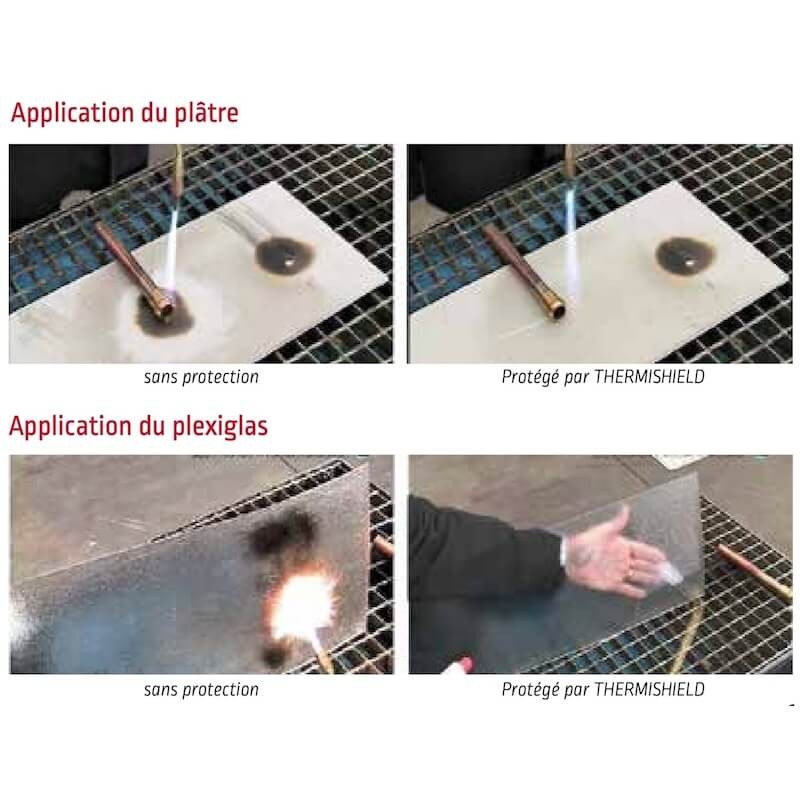 Application du plâtre

sans protection

Protégé par THERMISHIELD

Application du plexiglas

sans protection

Protégé par THERMISHIELD