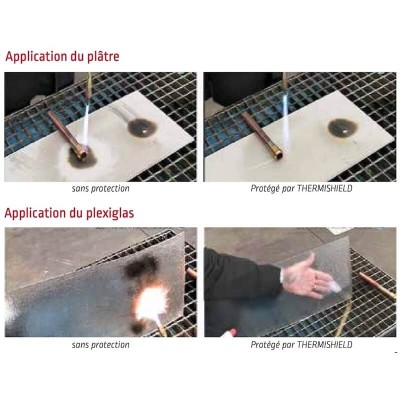 Application du plâtre

sans protection

Protégé par THERMISHIELD

Application du plexiglas

sans protection

Protégé par THERMISHIELD